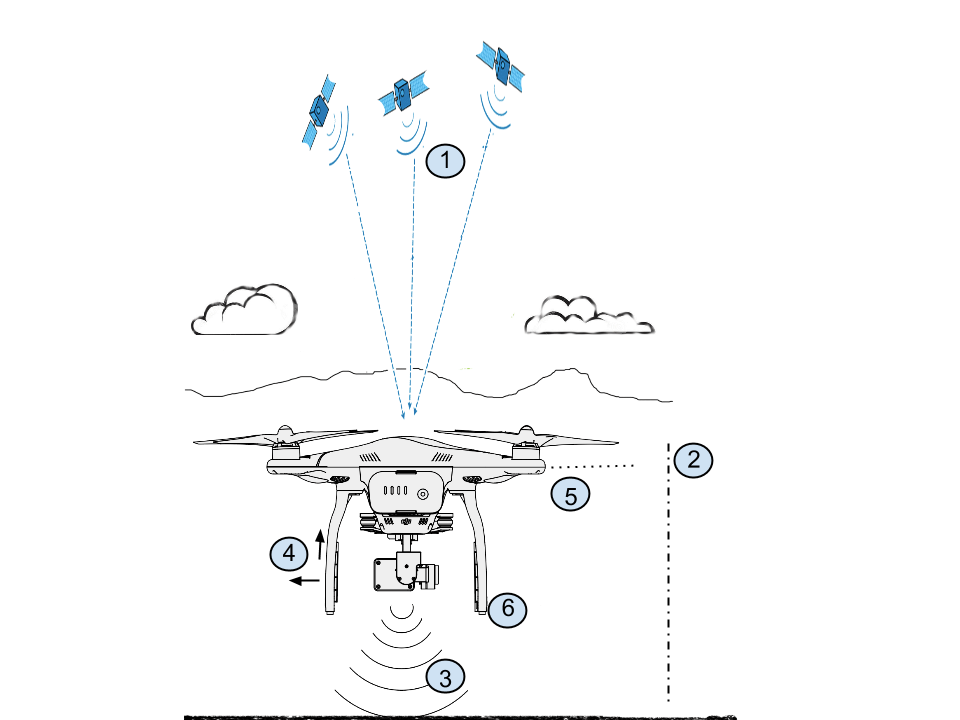 1
2
5
4
6
3