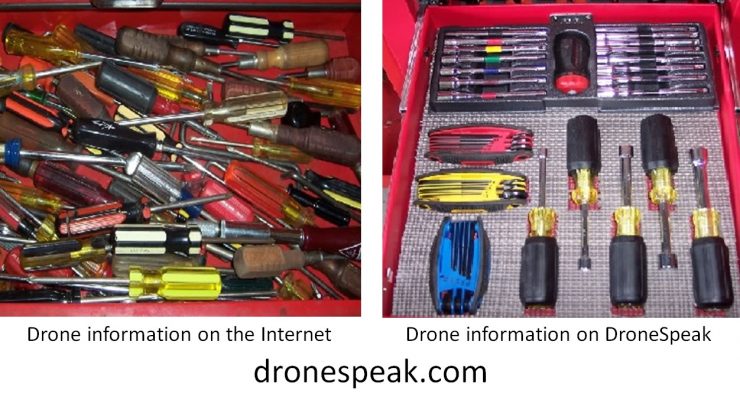 Drone information on the Internet

Drone information on DroneSpeak

dronespeak.com