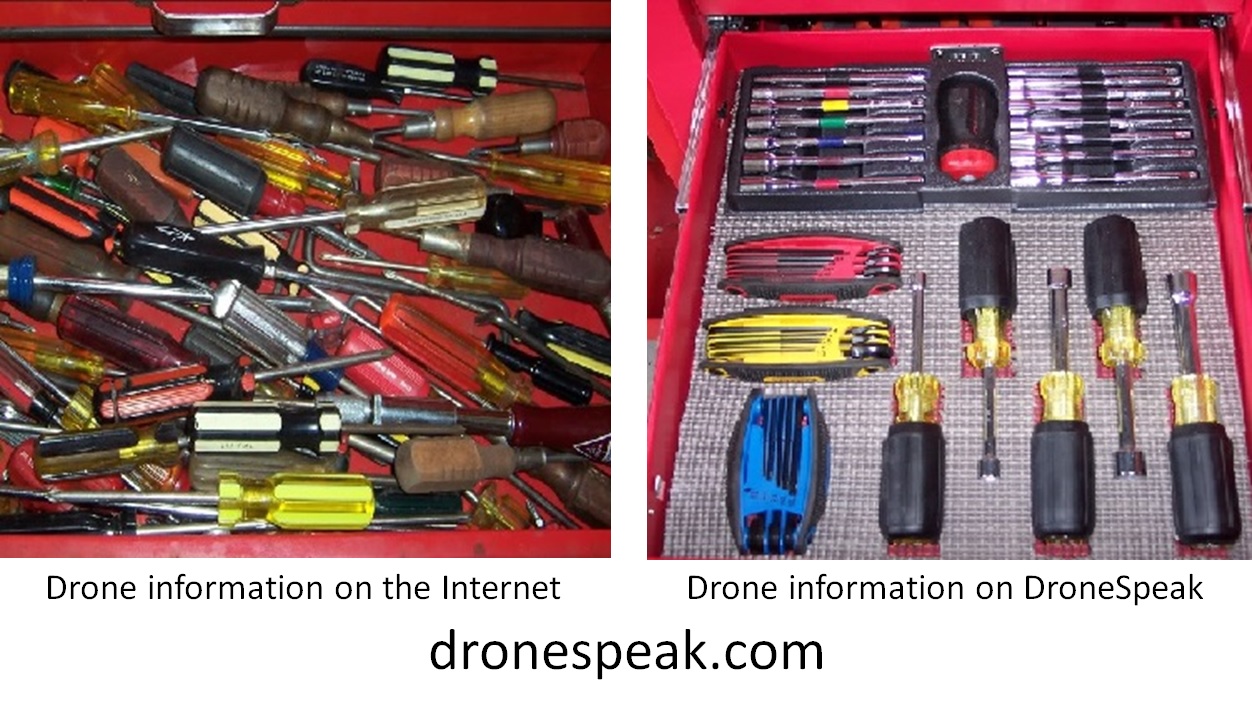 Drone information on the Internet

Drone information on DroneSpeak

dronespeak.com